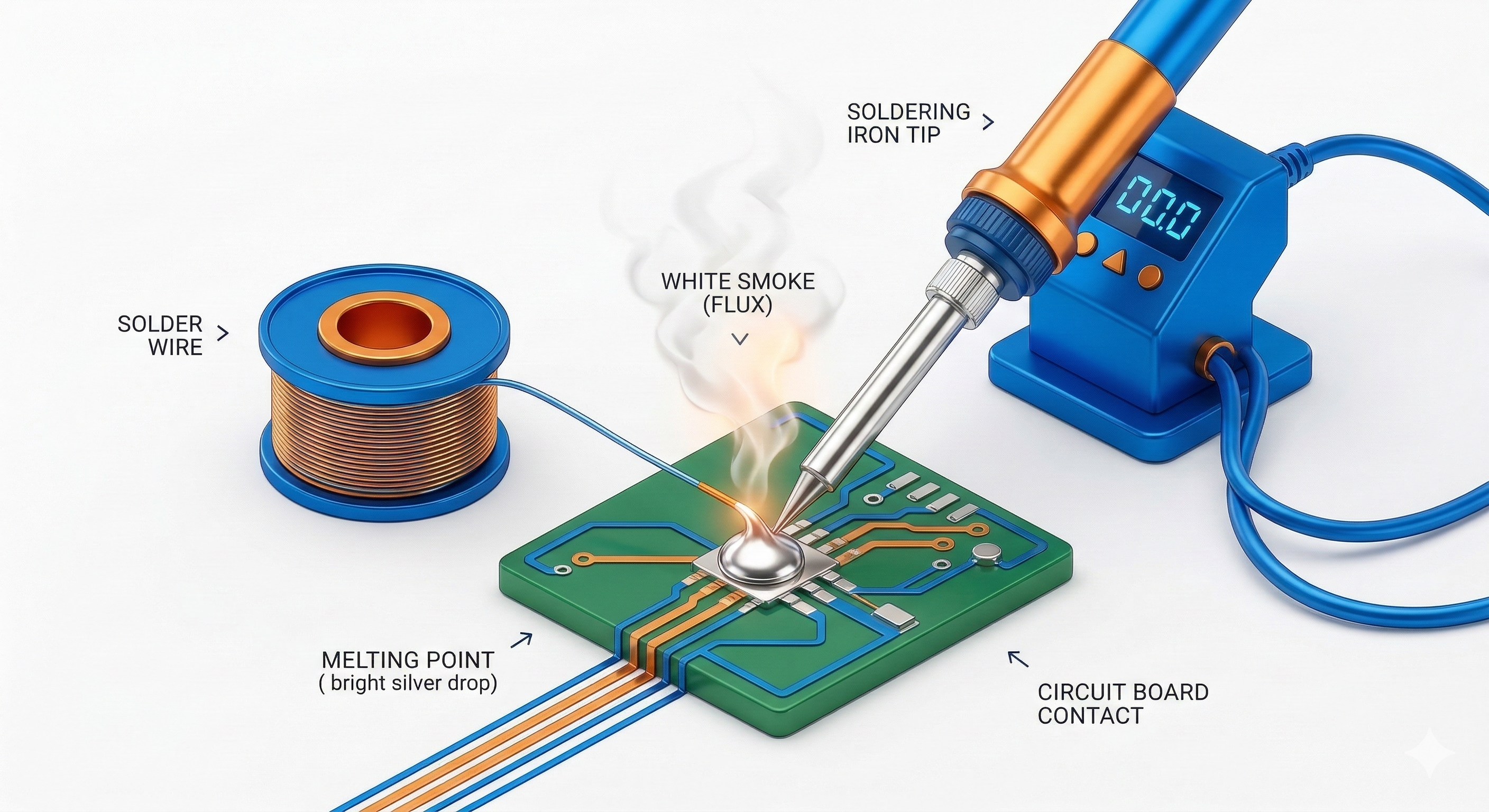 SOLDERING IRON TIP

00.0

WHITE SMOKE (FLUX)

SOLDER WIRE

MELTING POINT ( bright silver drop)

CIRCUIT BOARD CONTACT